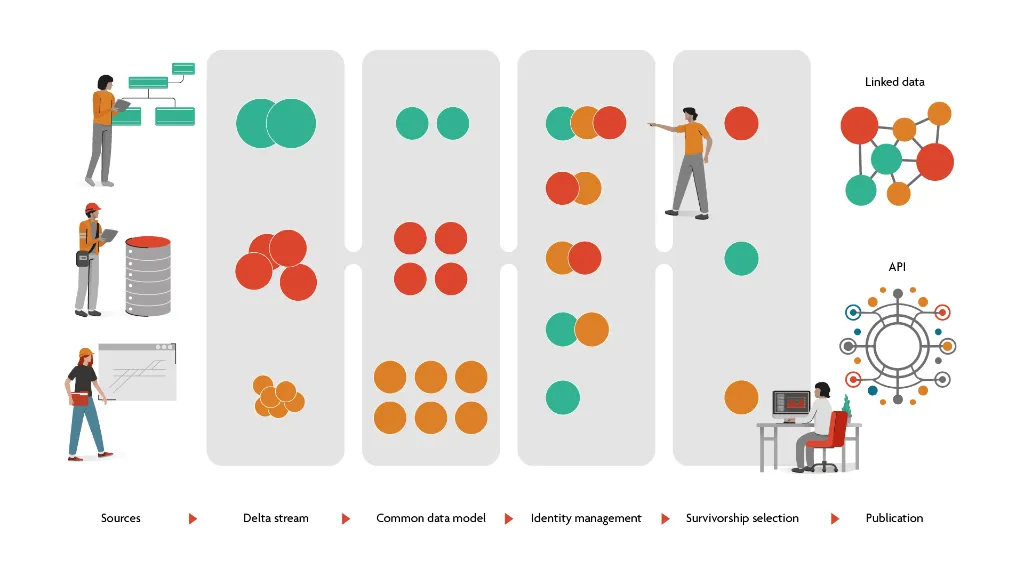 Linked data

API

Sources

Delta stream

Common data model

Identity management

Survivorship selection

Publication